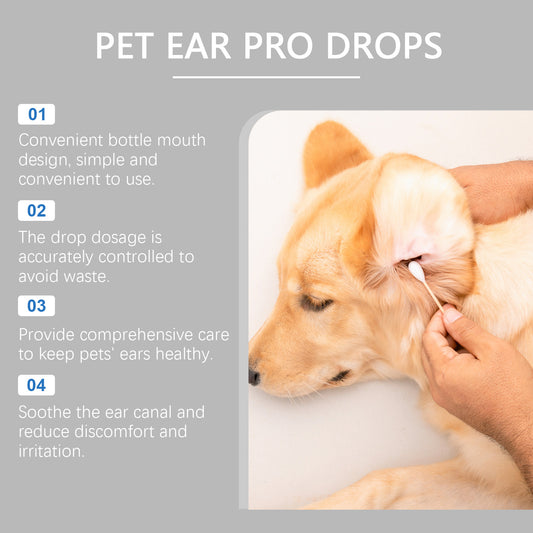 PET EAR PRO DROPS

01
Convenient bottle mouth design, simple and convenient to use.

02
The drop dosage is accurately controlled to avoid waste.

03
Provide comprehensive care to keep pets' ears healthy.

04
Soothe the ear canal and reduce discomfort and irritation.